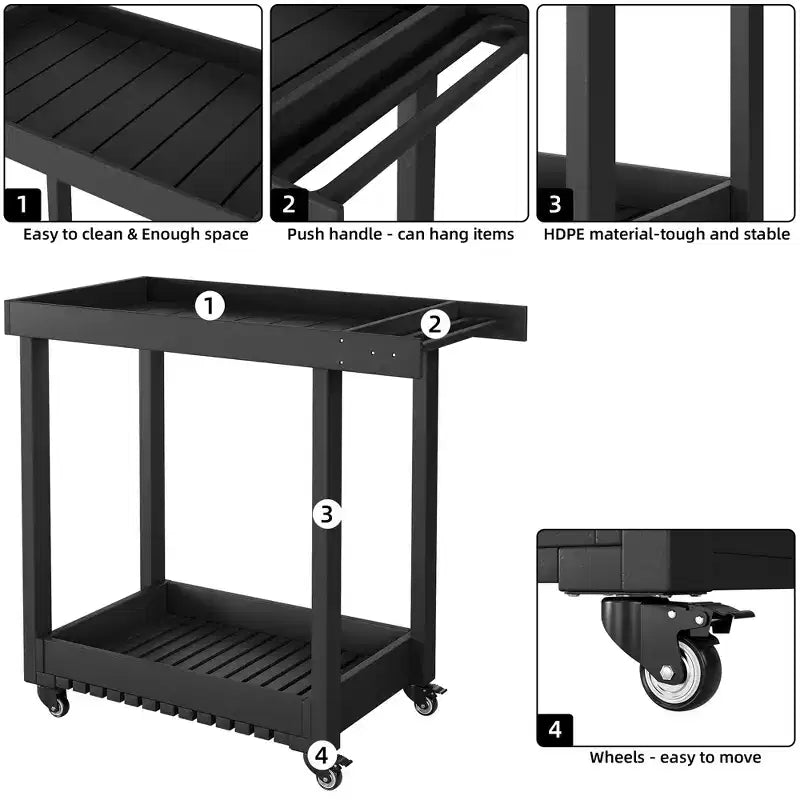 1
Easy to clean & Enough space

2
Push handle - can hang items

3
HDPE material-tough and stable

1

2

3

4

4
Wheels - easy to move